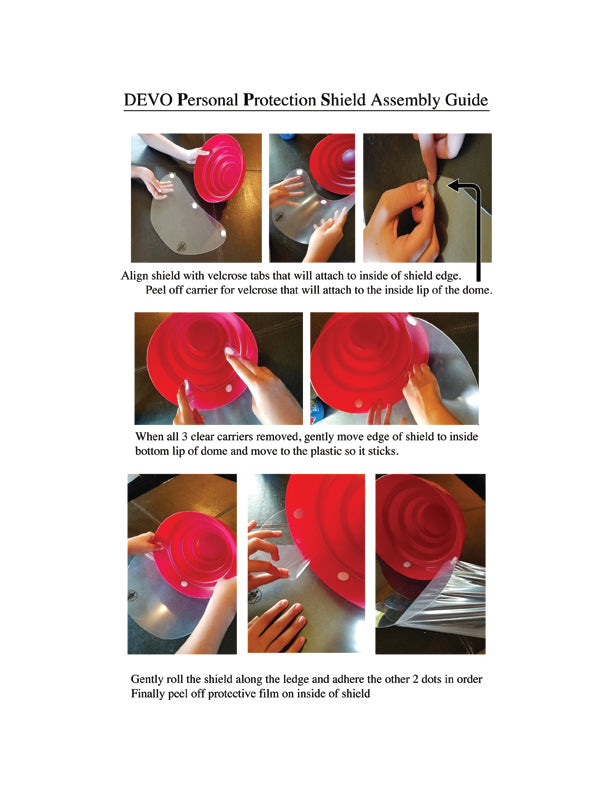 DEVO Personal Protection Shield Assembly Guide

Align shield with velcrose tabs that will attach to inside of shield edge.
Peel off carrier for velcrose that will attach to the inside lip of the dome.

When all 3 clear carriers removed, gently move edge of shield to inside bottom lip of dome and move to the plastic so it sticks.

Gently roll the shield along the ledge and adhere the other 2 dots in order
Finally peel off protective film on inside of shield